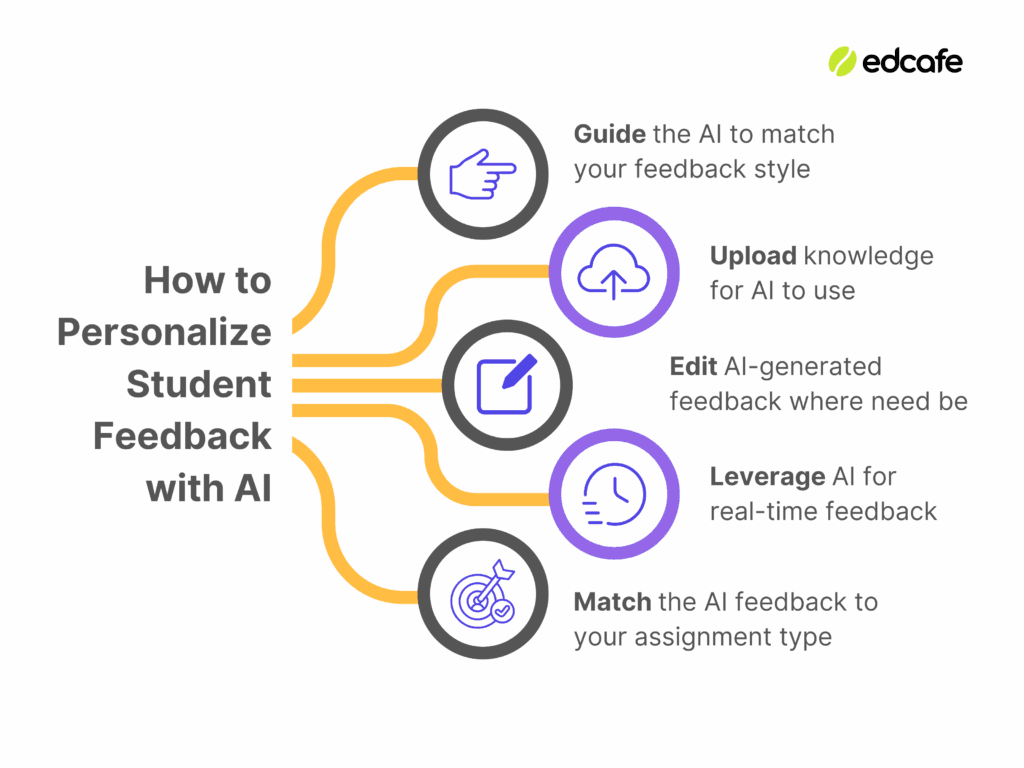 edcafe

How to Personalize Student Feedback with AI

Guide the AI to match your feedback style

Upload knowledge for AI to use

Edit AI-generated feedback where need be

Leverage AI for real-time feedback

Match the AI feedback to your assignment type